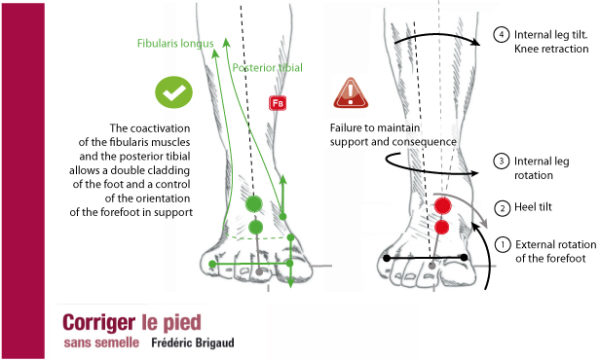 Fibularis longus

Posterior tibial

FB

The coactivation of the fibularis muscles and the posterior tibial allows a double cladding of the foot and a control of the orientation of the forefoot in support

Failure to maintain support and consequence

4 Internal leg tilt. Knee retraction

3 Internal leg rotation

2 Heel tilt

1 External rotation of the forefoot

Corriger le pied
sans semelle Frédéric Brigaud